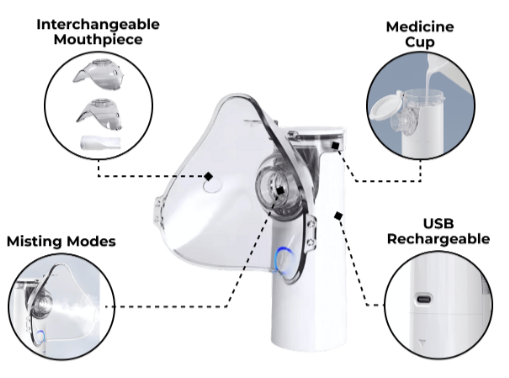 Interchangeable Mouthpiece

Medicine Cup

Misting Modes

USB Rechargeable