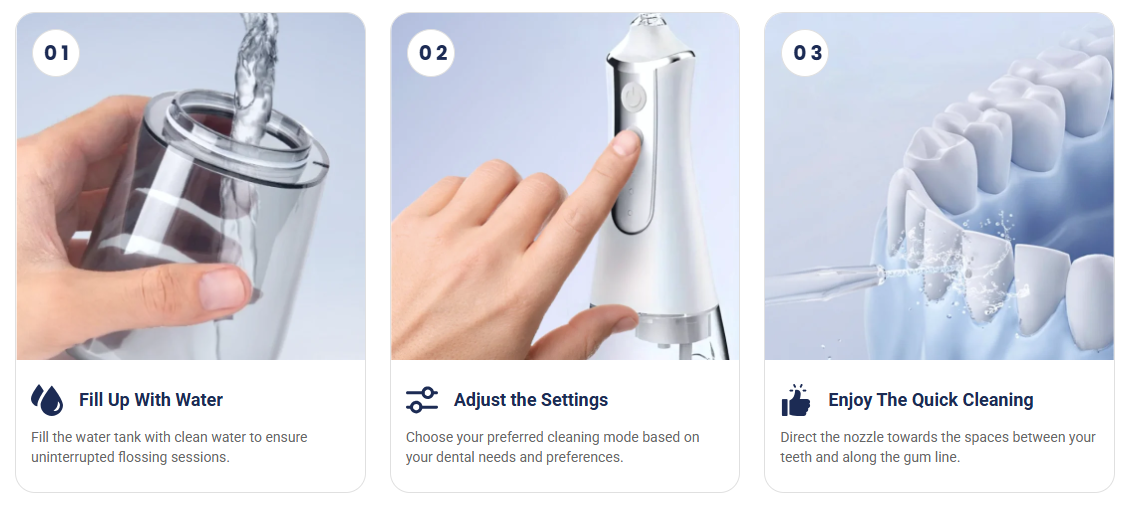 01

Fill Up With Water

Fill the water tank with clean water to ensure uninterrupted flossing sessions.

02

Adjust the Settings

Choose your preferred cleaning mode based on your dental needs and preferences.

03

Enjoy The Quick Cleaning

Direct the nozzle towards the spaces between your teeth and along the gum line.