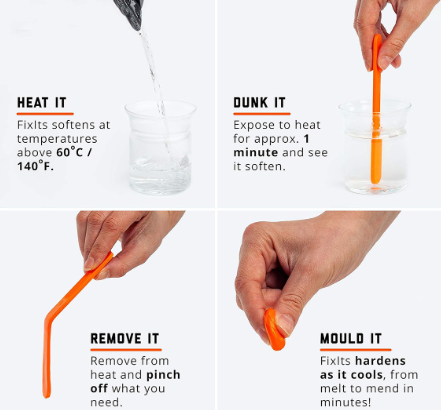 HEAT IT

FixIts softens at temperatures above 60°C / 140°F.

DUNK IT

Expose to heat for approx. 1 minute and see it soften.

REMOVE IT

Remove from heat and pinch off what you need.

MOULD IT

FixIts hardens as it cools, from melt to mend in minutes!